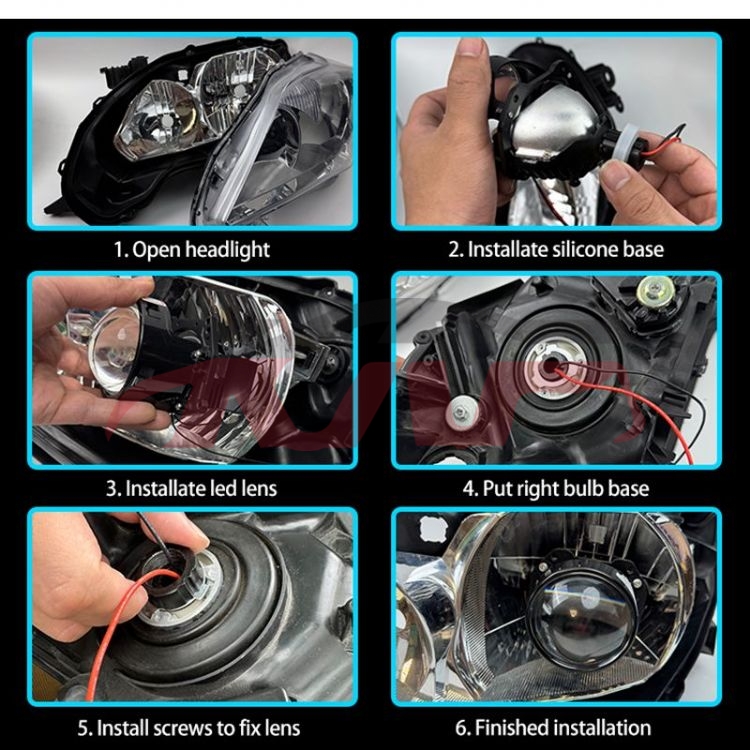 1. Open headlight

2. Installate silicone base

3. Installate led lens

4. Put right bulb base

5. Install screws to fix lens

6. Finished installation